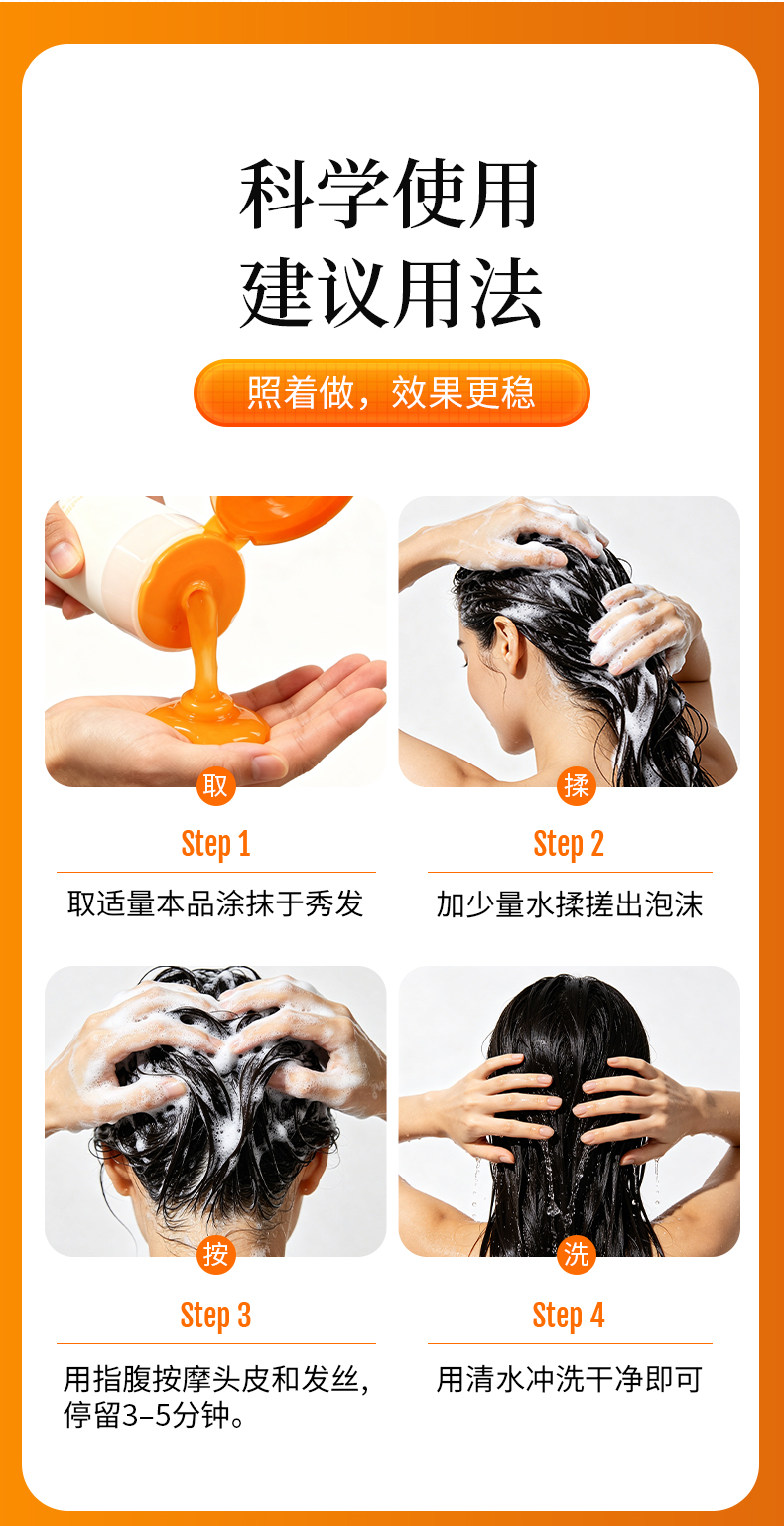 科学使用
建议用法

照着做，效果更稳

取

Step 1

取适量本品涂抹于秀发

揉

Step 2

加少量水揉搓出泡沫

按

Step 3

用指腹按摩头皮和发丝，停留3–5分钟。

洗

Step 4

用清水冲洗干净即可